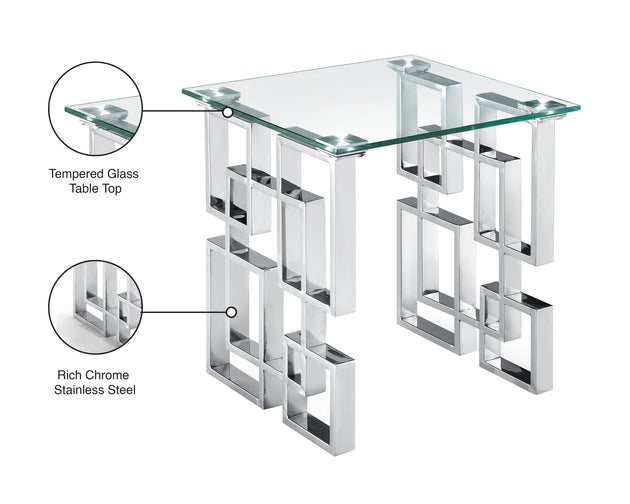 Tempered Glass
Table Top

Rich Chrome
Stainless Steel