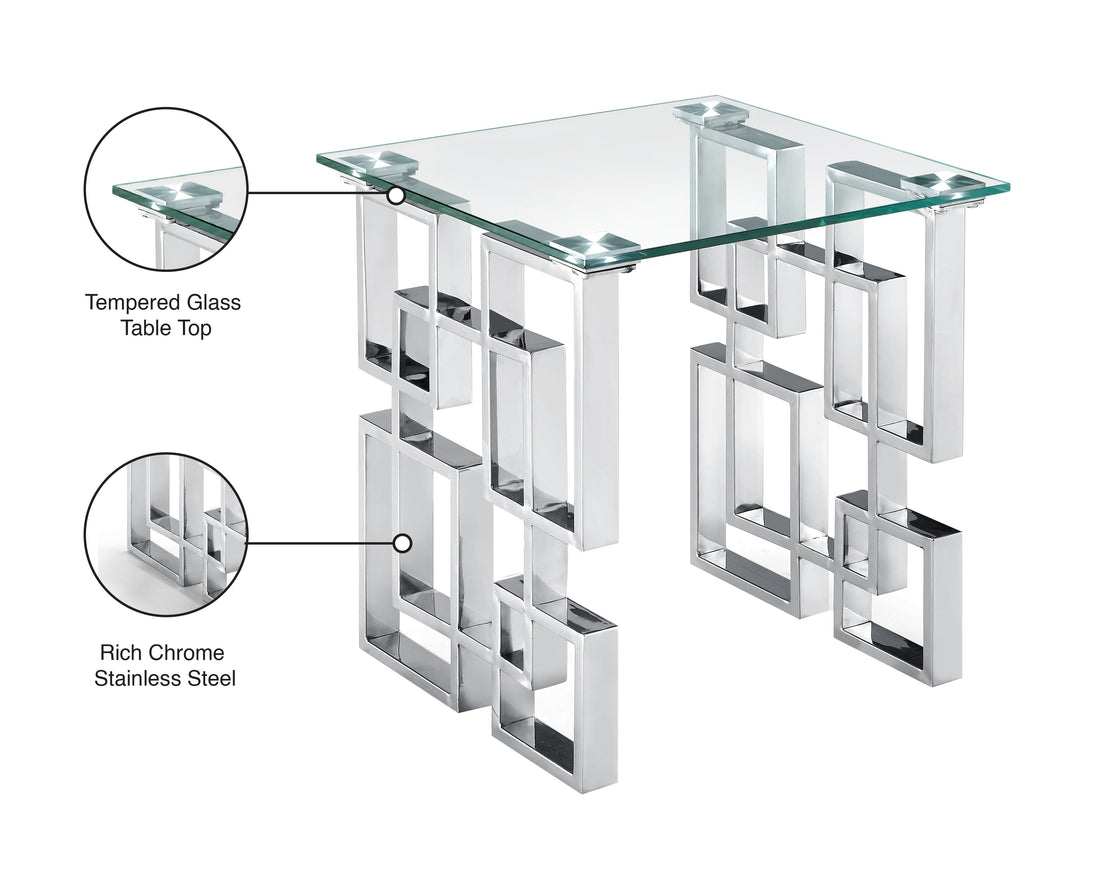 Tempered Glass
Table Top

Rich Chrome
Stainless Steel