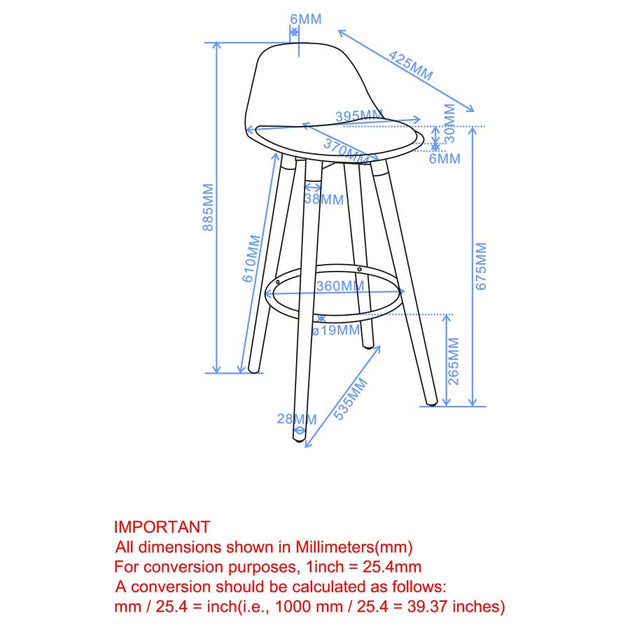 6MM

425MM

395MM

30MM

370MM

6MM

38MM

885MM

610MM

675MM

360MM

ø19MM

265MM

535MM

28MM

IMPORTANT
All dimensions shown in Millimeters(mm)
For conversion purposes, 1inch = 25.4mm
A conversion should be calculated as follows:
mm / 25.4 = inch(i.e., 1000 mm / 25.4 = 39.37 inches)