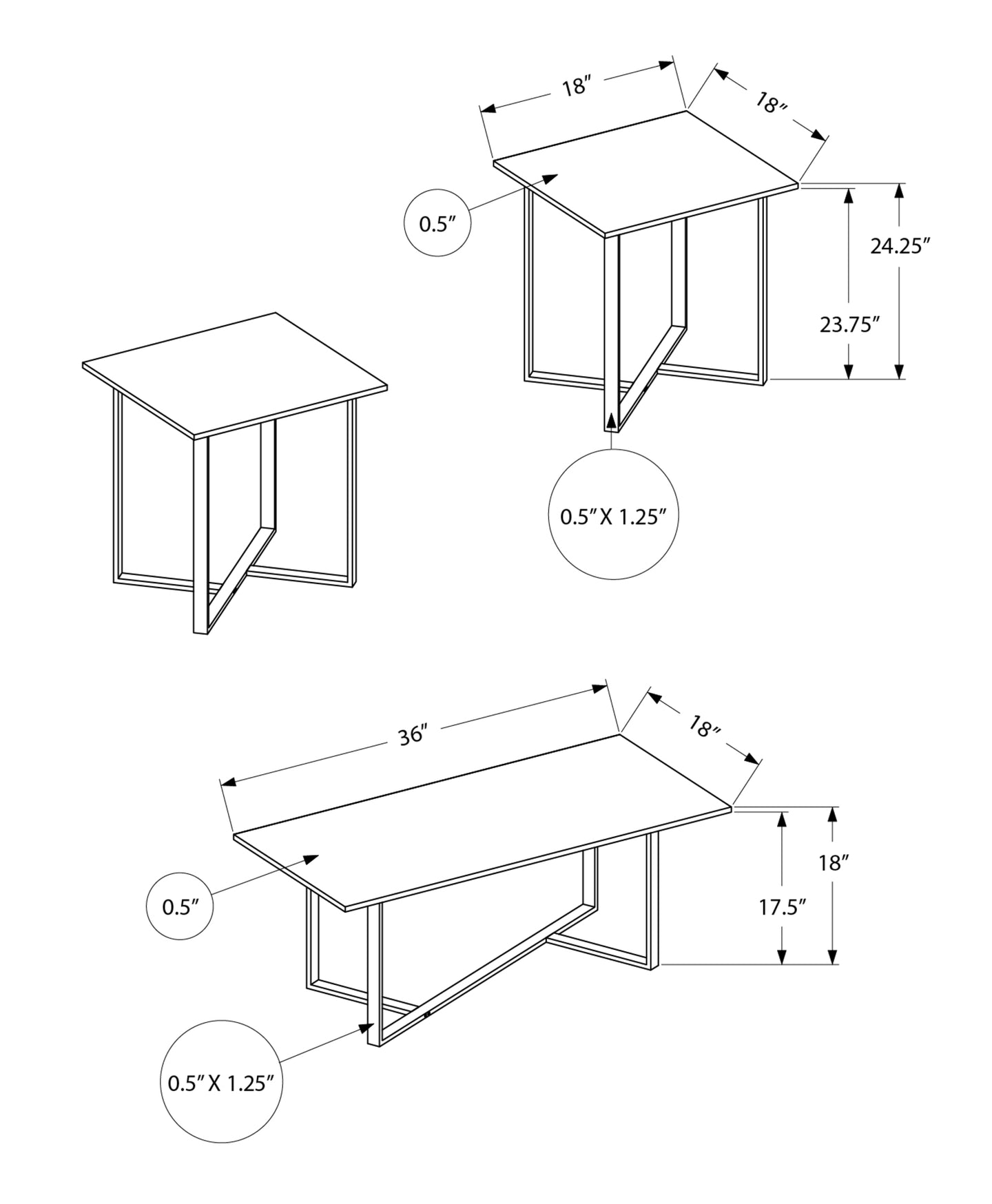 18″
18″
0.5″
24.25″
23.75″
0.5″ X 1.25″

36″
18″
0.5″
18″
17.5″
0.5″ X 1.25″