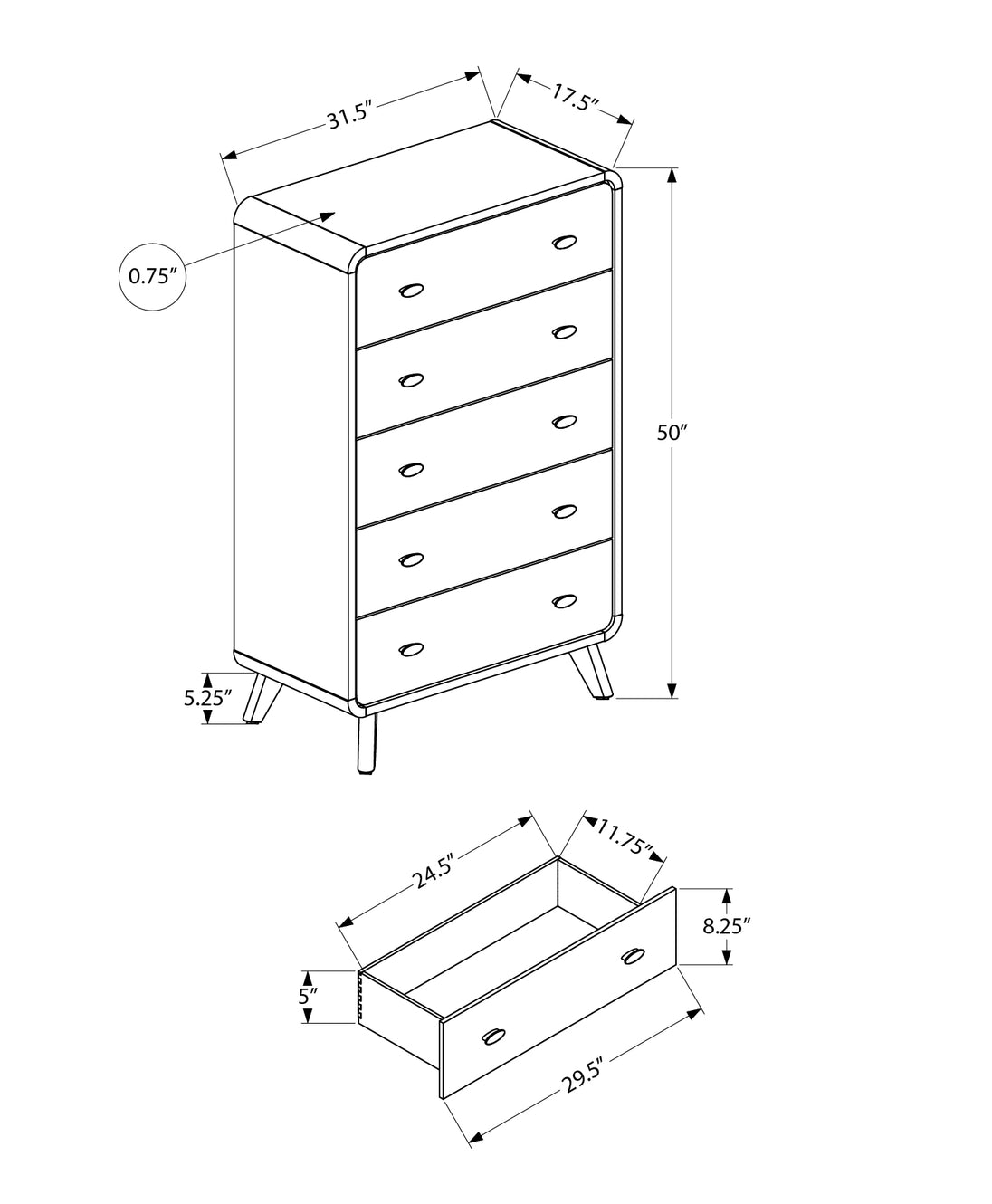 31.5″
17.5″
0.75″
50″
5.25″
24.5″
11.75″
8.25″
5″
29.5″