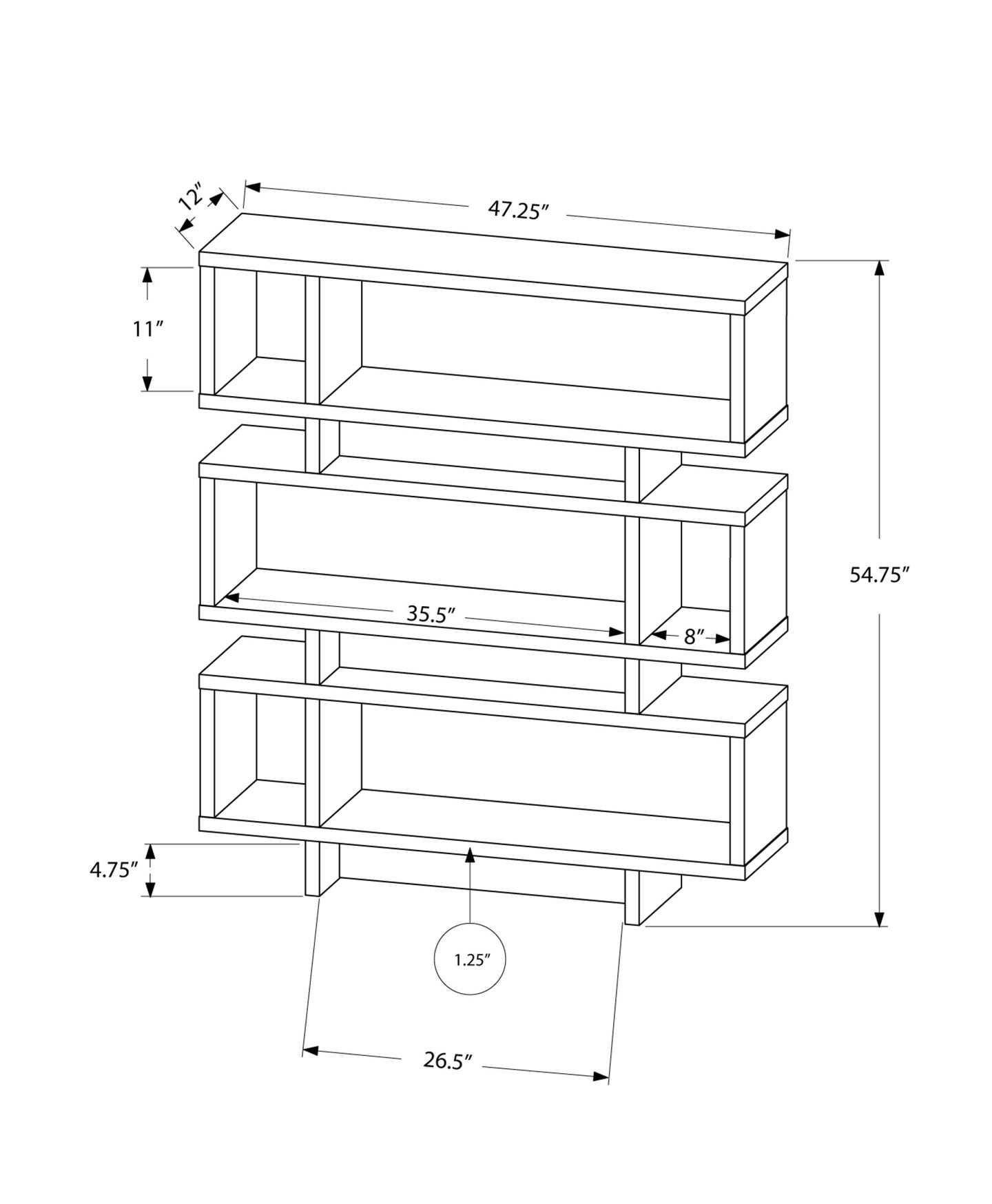 12″
47.25″
11″
54.75″
35.5″
8″
4.75″
1.25″
26.5″