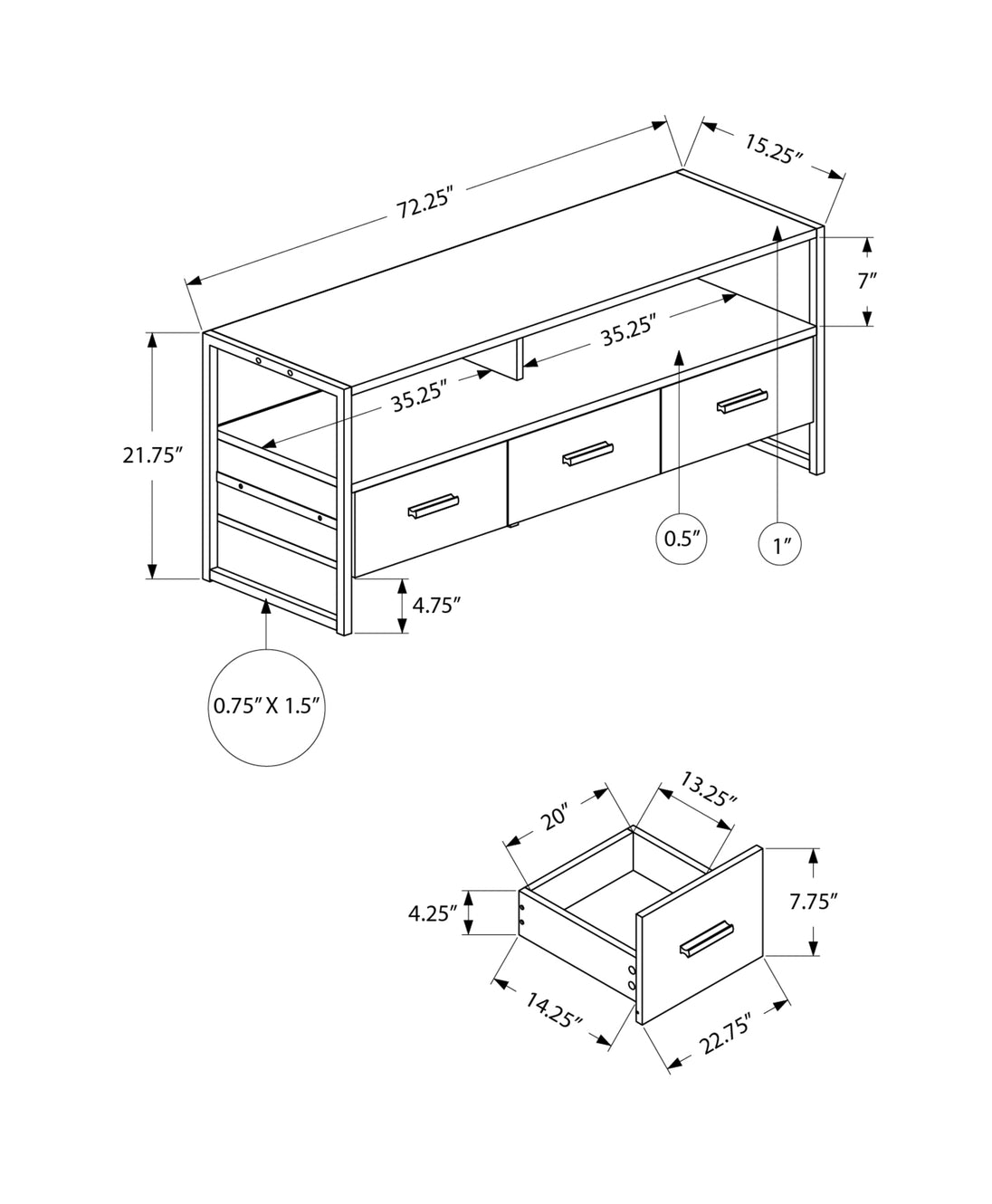 72.25"

15.25"

7"

35.25"

35.25"

21.75"

0.5"

1"

4.75"

0.75" X 1.5"

20"

13.25"

4.25"

7.75"

14.25"

22.75"