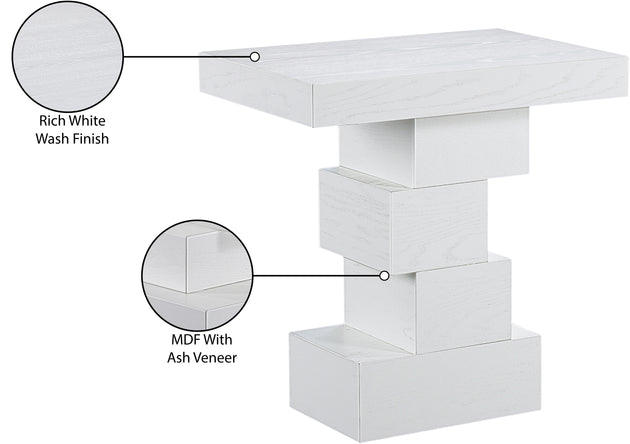 Rich White Wash Finish

MDF With Ash Veneer