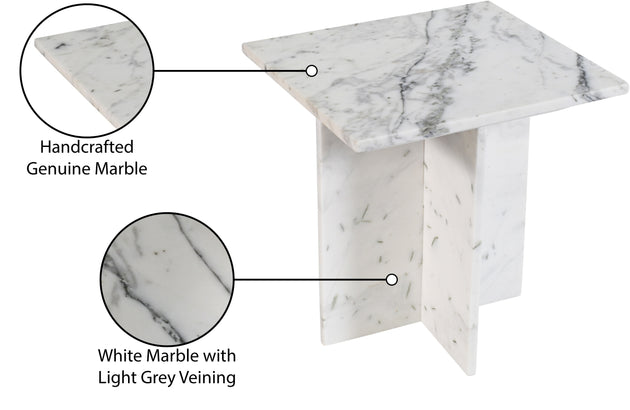 Handcrafted
Genuine Marble

White Marble with
Light Grey Veining