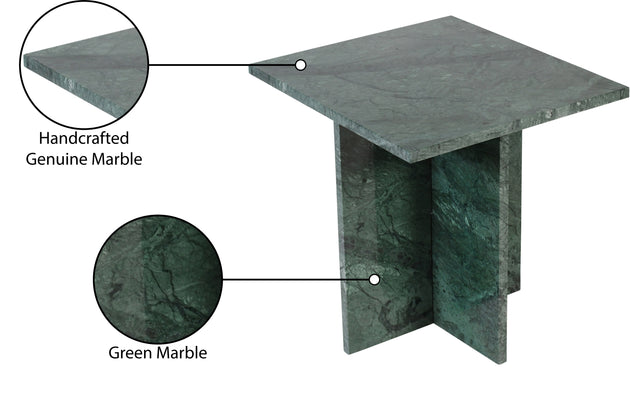 Handcrafted
Genuine Marble

Green Marble