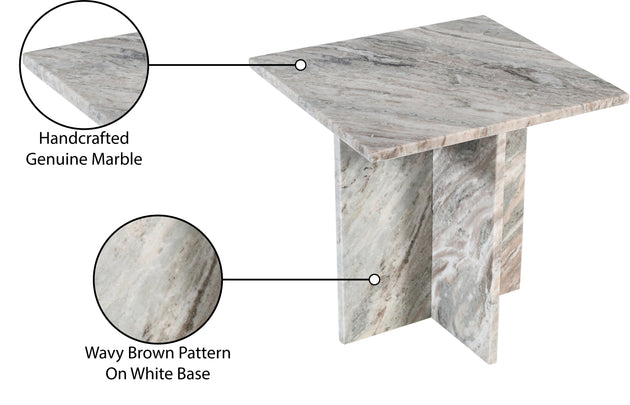 Handcrafted
Genuine Marble

Wavy Brown Pattern
On White Base