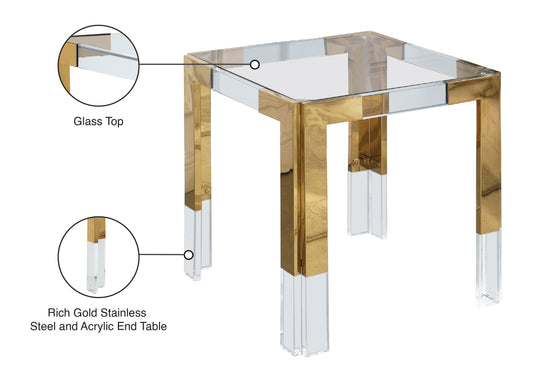 Glass Top

Rich Gold Stainless
Steel and Acrylic End Table