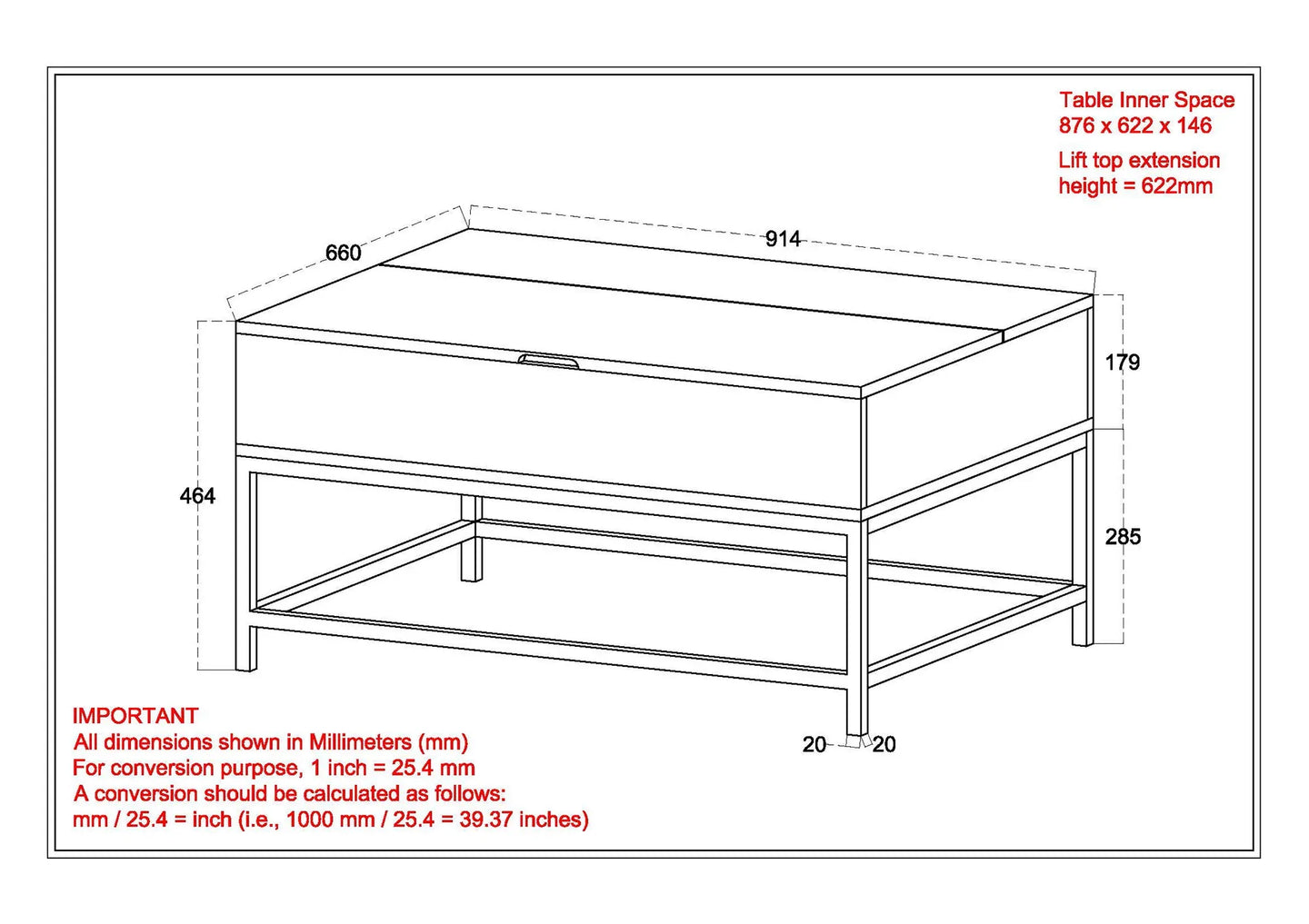 Table Inner Space
876 x 622 x 146

Lift top extension
height = 622mm

660

914

179

464

285

20

20

IMPORTANT
All dimensions shown in Millimeters (mm)
For conversion purpose, 1 inch = 25.4 mm
A conversion should be calculated as follows:
mm / 25.4 = inch (i.e., 1000 mm / 25.4 = 39.37 inches)