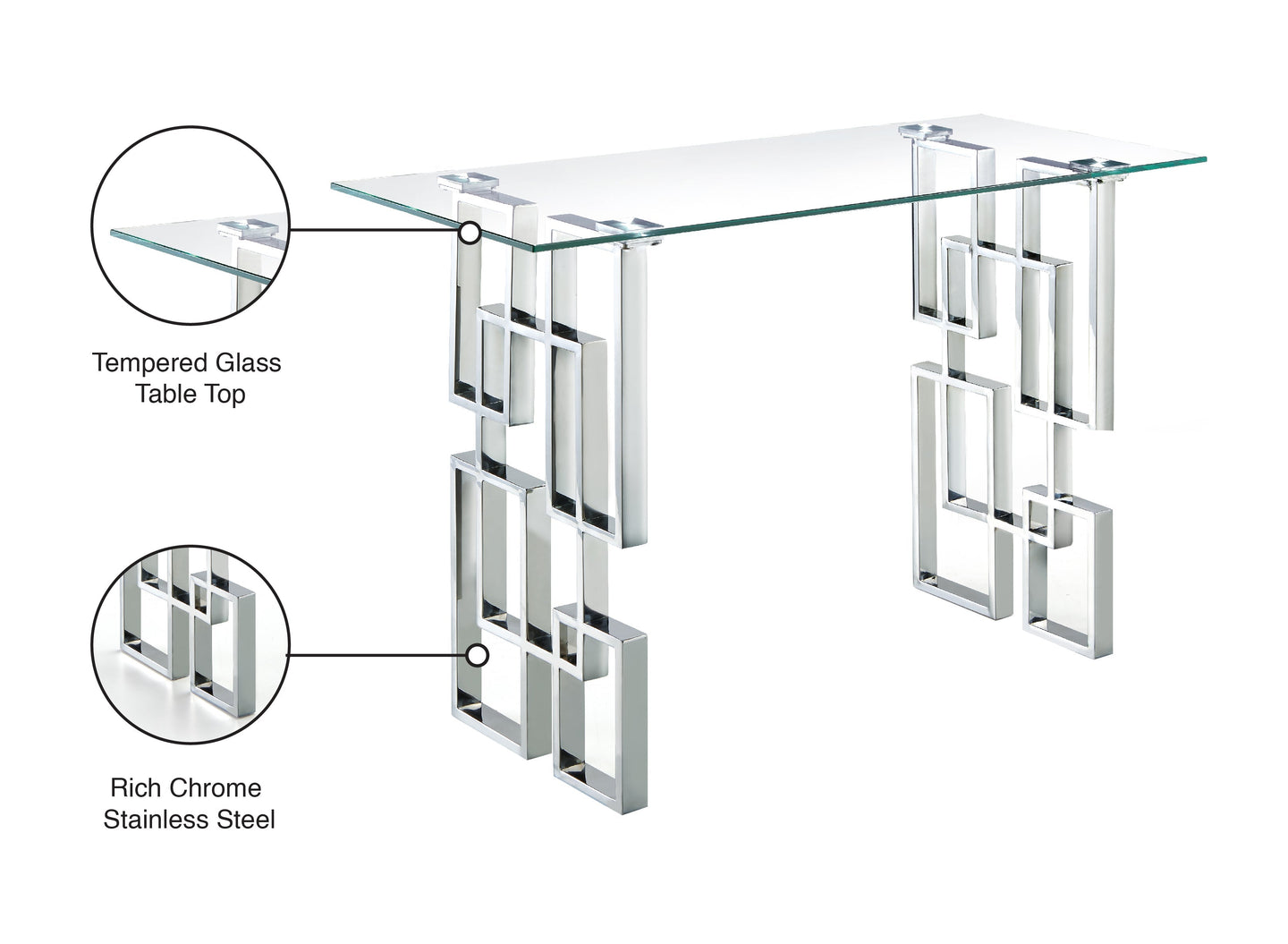 Tempered Glass
Table Top

Rich Chrome
Stainless Steel