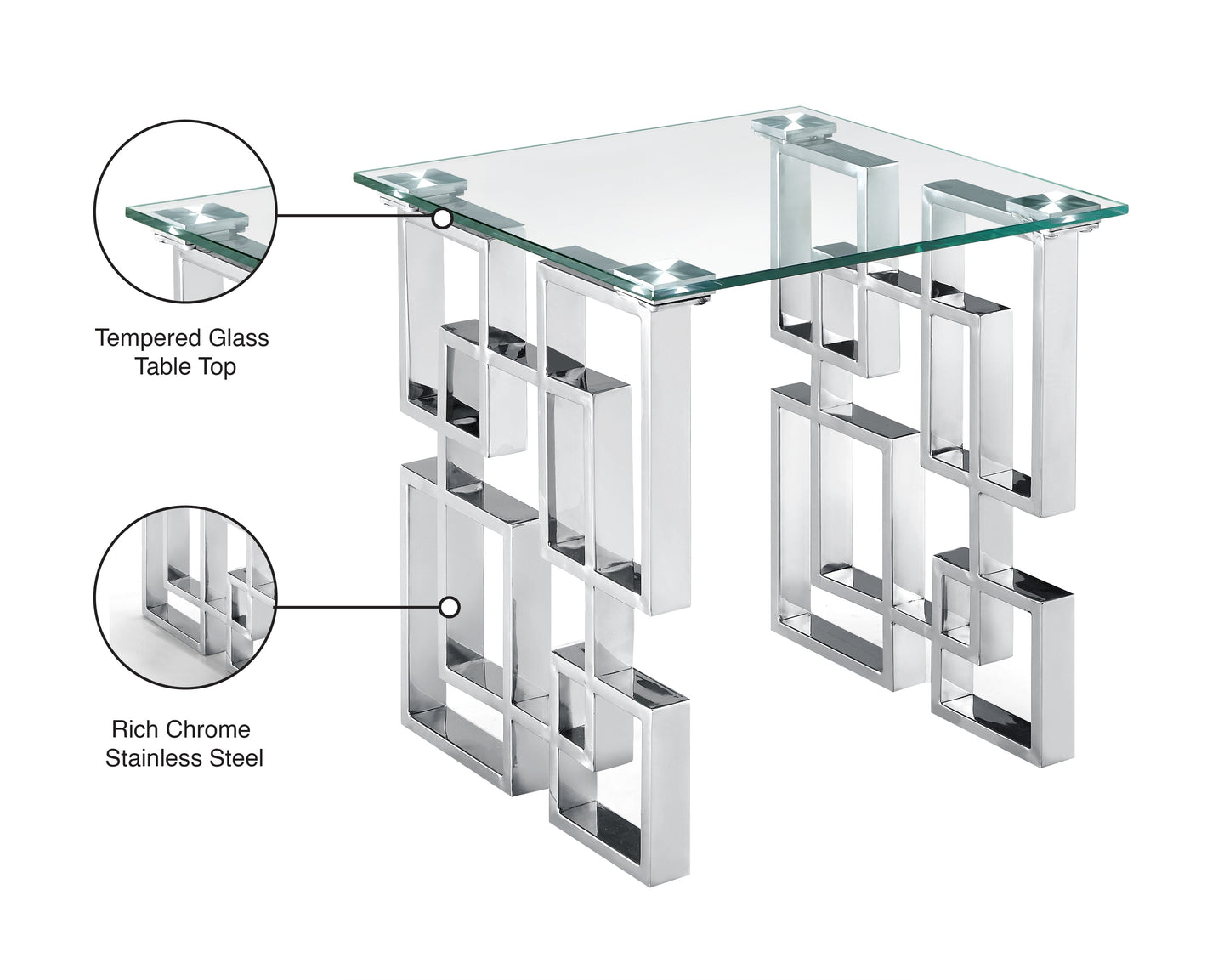 Tempered Glass
Table Top

Rich Chrome
Stainless Steel